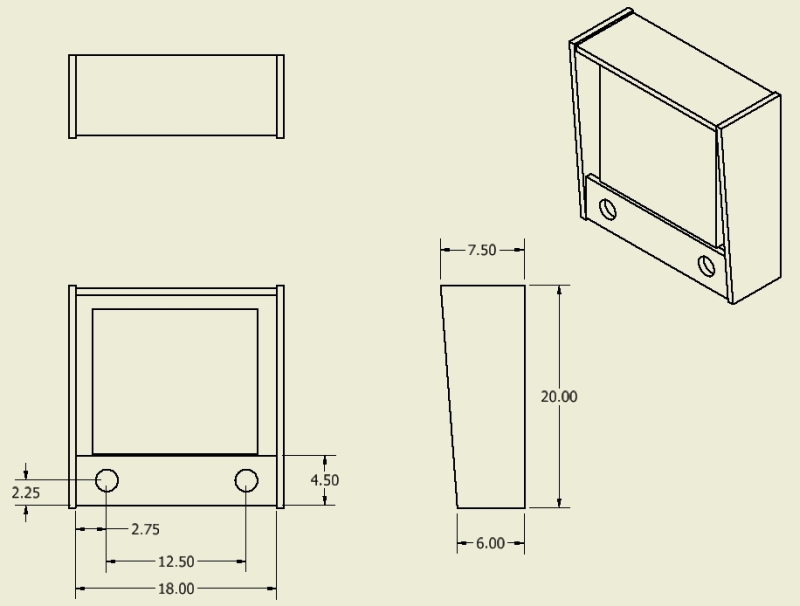 7.50

20.00

4.50

2.25

2.75

12.50

18.00

6.00